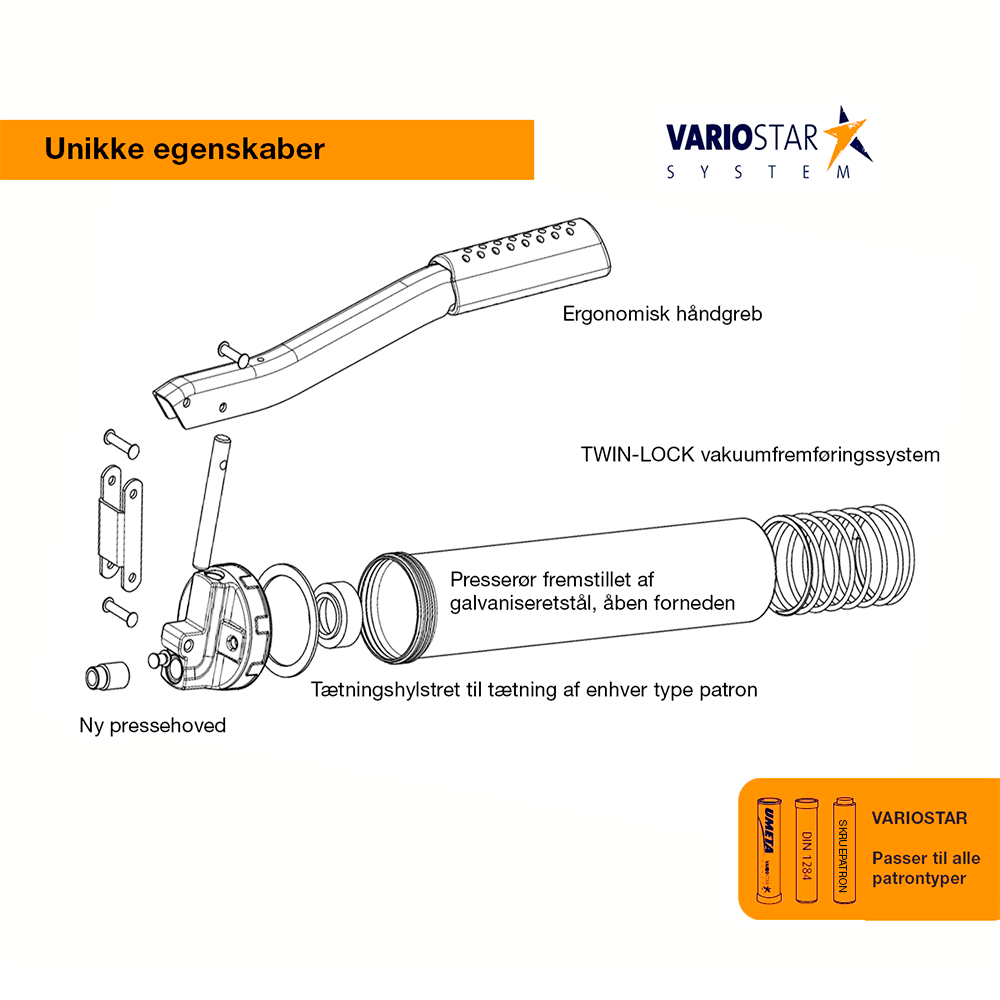 Unikke egenskaber

VARIOSTAR
SYSTEM

Ergonomisk håndgreb

TWIN-LOCK vakuumfremføringssystem

Presserør fremstillet af galvaniseretstål, åben forneden

Tætningshylstret til tætning af enhver type patron

Ny pressehoved

UMETA

DIN 1284

SKRUEPATRON

VARIOSTAR

Passer til alle patrontyper